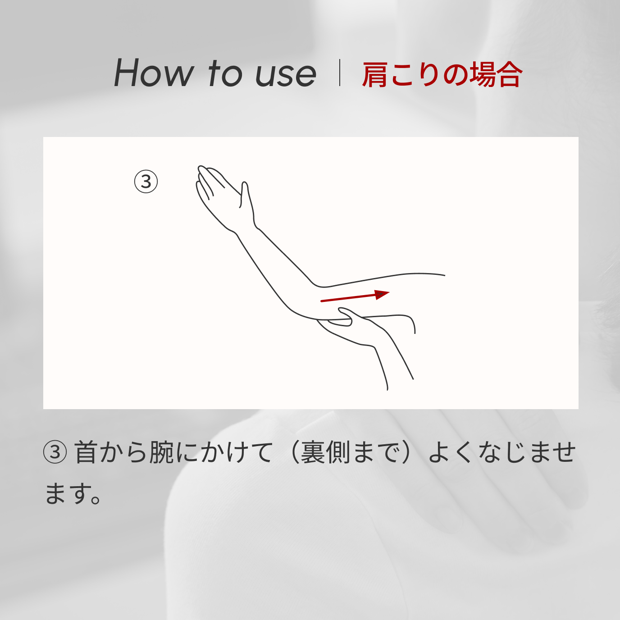 How to use | 肩こりの場合

③

③ 首から腕にかけて（裏側まで）よくなじませます。