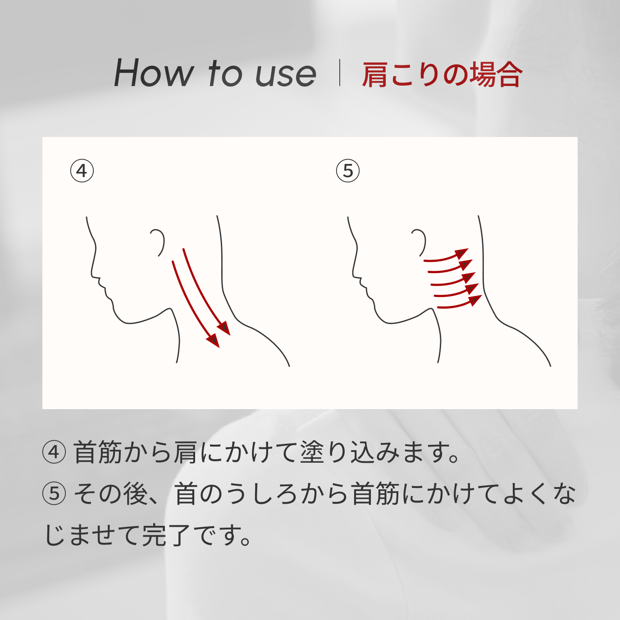 How to use | 肩こりの場合

④

⑤

④ 首筋から肩にかけて塗り込みます。
⑤ その後、首のうしろから首筋にかけてよくなじませて完了です。