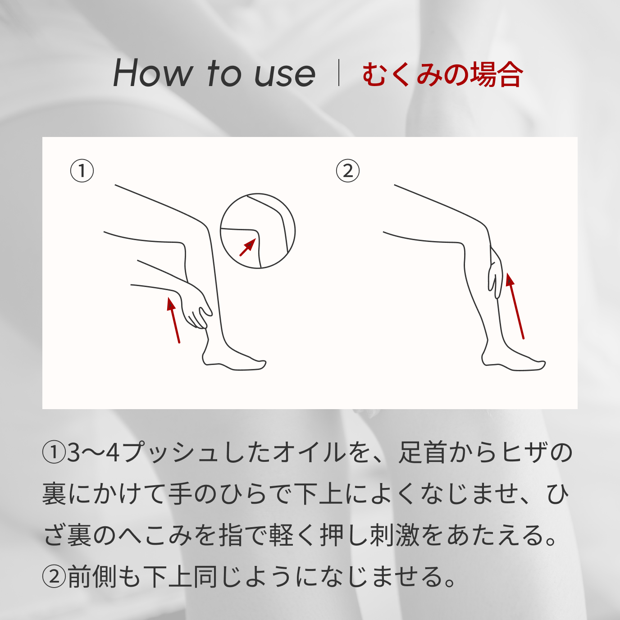 How to use | むくみの場合

①

②

①3〜4プッシュしたオイルを、足首からヒザの裏にかけて手のひらで下上によくなじませ、ひざ裏のへこみを指で軽く押し刺激をあたえる。
②前側も下上同じようになじませる。